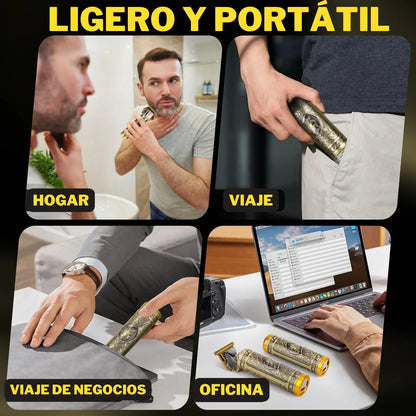 LIGERO Y PORTÁTIL

HOGAR

VIAJE

VIAJE DE NEGOCIOS

OFICINA